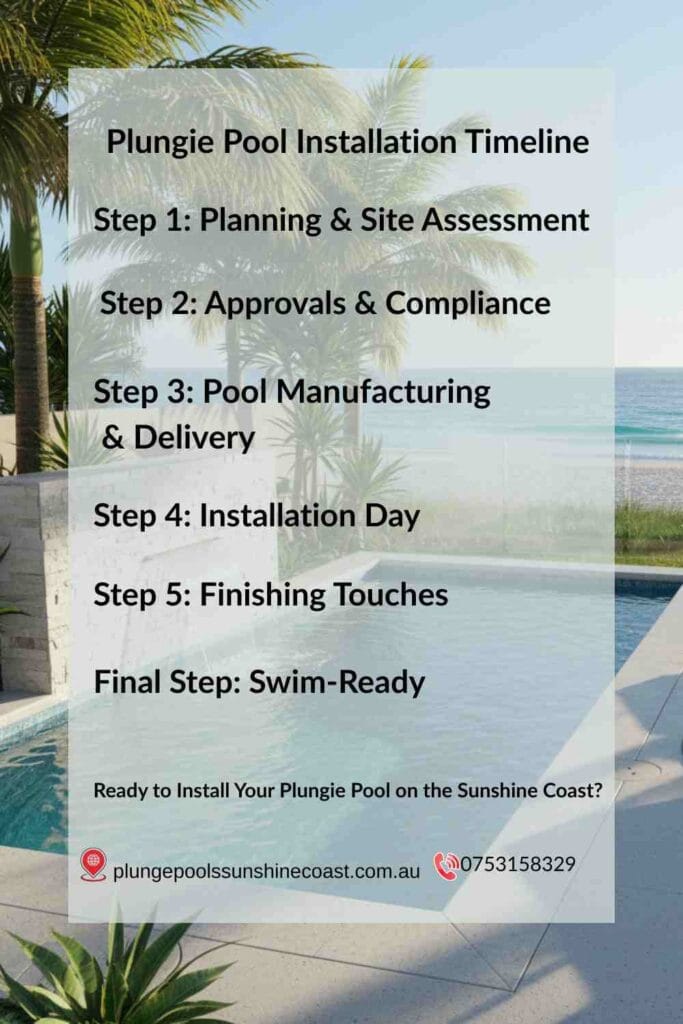 Plungie Pool Installation Timeline

Step 1: Planning & Site Assessment

Step 2: Approvals & Compliance

Step 3: Pool Manufacturing & Delivery

Step 4: Installation Day

Step 5: Finishing Touches

Final Step: Swim-Ready

Ready to Install Your Plungie Pool on the Sunshine Coast?

plungepoolssunshinecoast.com.au

0753158329