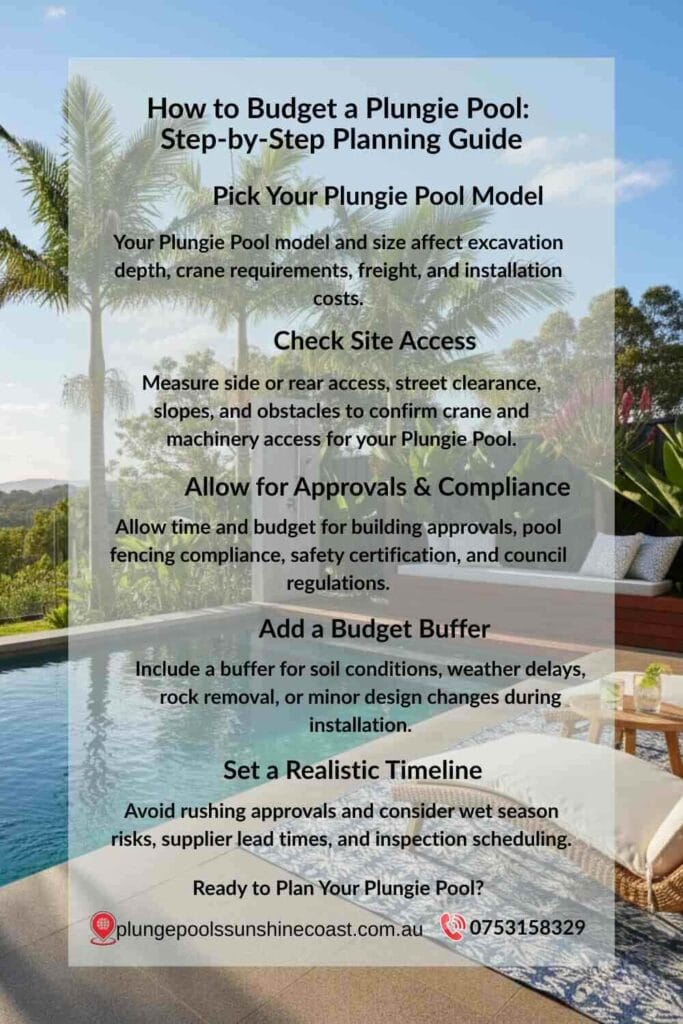 How to Budget a Plungie Pool: Step-by-Step Planning Guide

Pick Your Plungie Pool Model

Your Plungie Pool model and size affect excavation depth, crane requirements, freight, and installation costs.

Check Site Access

Measure side or rear access, street clearance, slopes, and obstacles to confirm crane and machinery access for your Plungie Pool.

Allow for Approvals & Compliance

Allow time and budget for building approvals, pool fencing compliance, safety certification, and council regulations.

Add a Budget Buffer

Include a buffer for soil conditions, weather delays, rock removal, or minor design changes during installation.

Set a Realistic Timeline

Avoid rushing approvals and consider wet season risks, supplier lead times, and inspection scheduling.

Ready to Plan Your Plungie Pool?

plungepoolssunshinecoast.com.au 0753158329